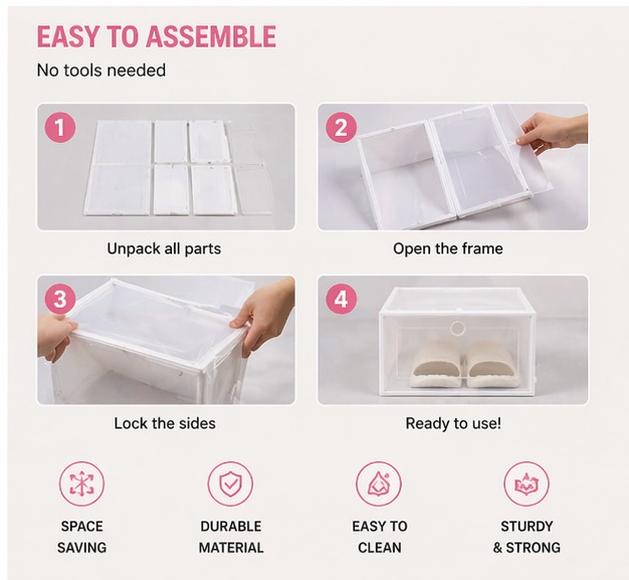 EASY TO ASSEMBLE

No tools needed

1

Unpack all parts

2

Open the frame

3

Lock the sides

4

Ready to use!

SPACE SAVING

DURABLE MATERIAL

EASY TO CLEAN

STURDY & STRONG